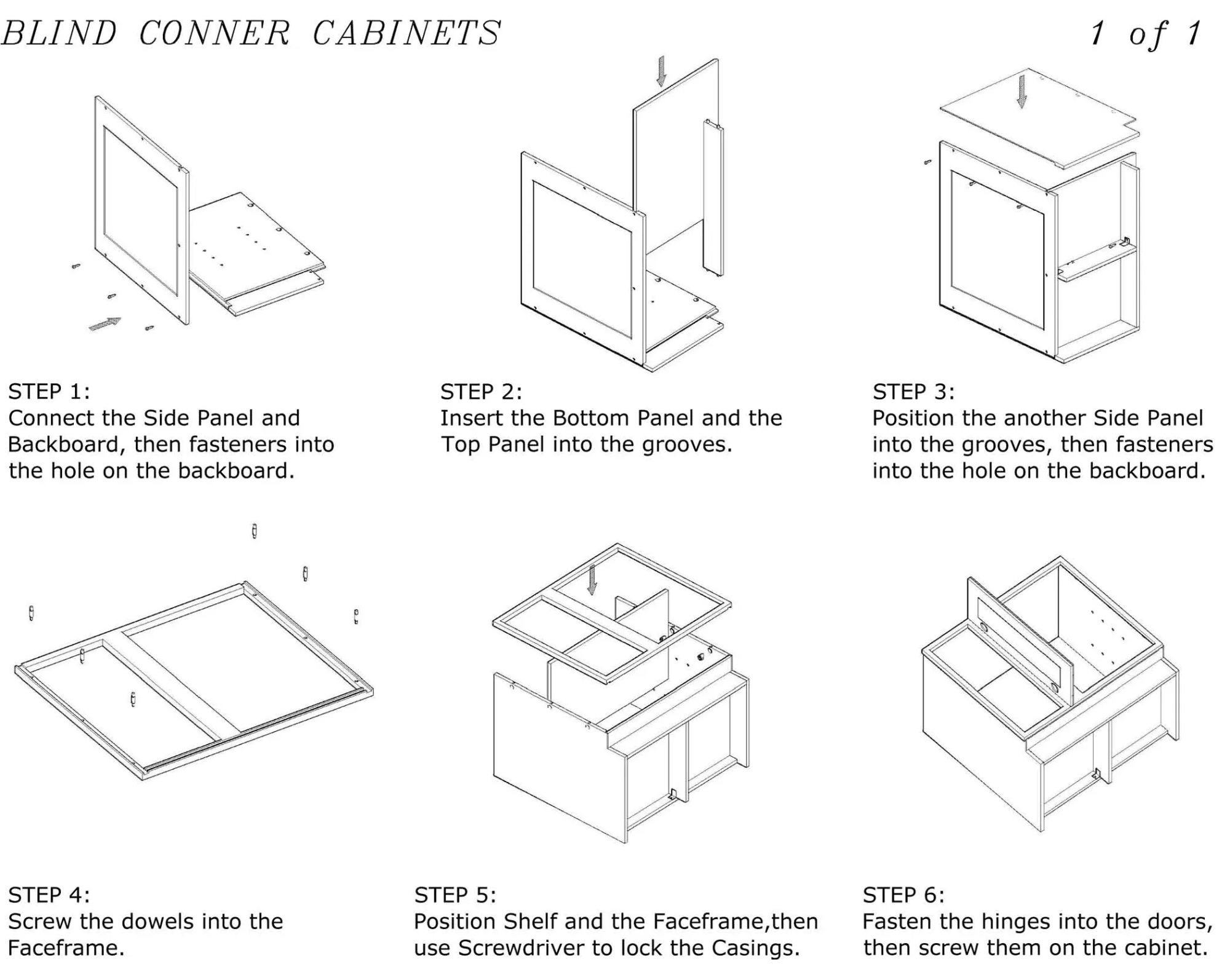 BLIND CONNER CABINETS

1 of 1

STEP 1:
Connect the Side Panel and Backboard, then fasteners into the hole on the backboard.

STEP 2:
Insert the Bottom Panel and the Top Panel into the grooves.

STEP 3:
Position the another Side Panel into the grooves, then fasteners into the hole on the backboard.

STEP 4:
Screw the dowels into the Faceframe.

STEP 5:
Position Shelf and the Faceframe,then use Screwdriver to lock the Casings.

STEP 6:
Fasten the hinges into the doors, then screw them on the cabinet.