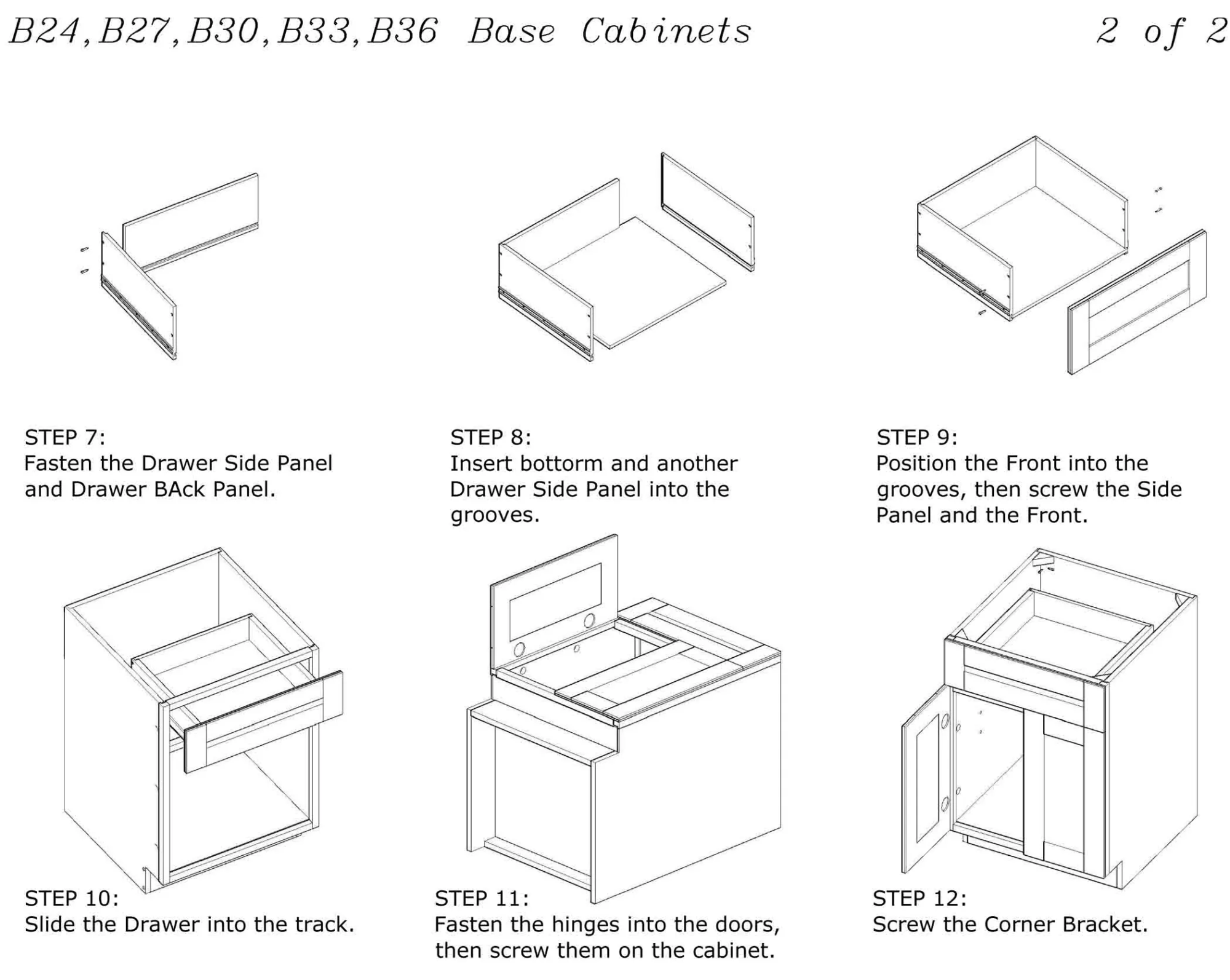 B24,B27,B30,B33,B36 Base Cabinets

2 of 2

STEP 7:
Fasten the Drawer Side Panel and Drawer BAck Panel.

STEP 8:
Insert bottorm and another Drawer Side Panel into the grooves.

STEP 9:
Position the Front into the grooves, then screw the Side Panel and the Front.

STEP 10:
Slide the Drawer into the track.

STEP 11:
Fasten the hinges into the doors, then screw them on the cabinet.

STEP 12:
Screw the Corner Bracket.