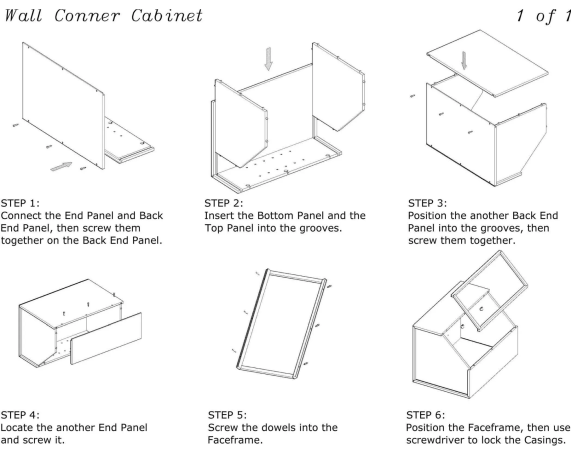 Wall Conner Cabinet

1 of 1

STEP 1:
Connect the End Panel and Back End Panel, then screw them together on the Back End Panel.

STEP 2:
Insert the Bottom Panel and the Top Panel into the grooves.

STEP 3:
Position the another Back End Panel into the grooves, then screw them together.

STEP 4:
Locate the another End Panel and screw it.

STEP 5:
Screw the dowels into the Faceframe.

STEP 6:
Position the Faceframe, then use screwdriver to lock the Casings.