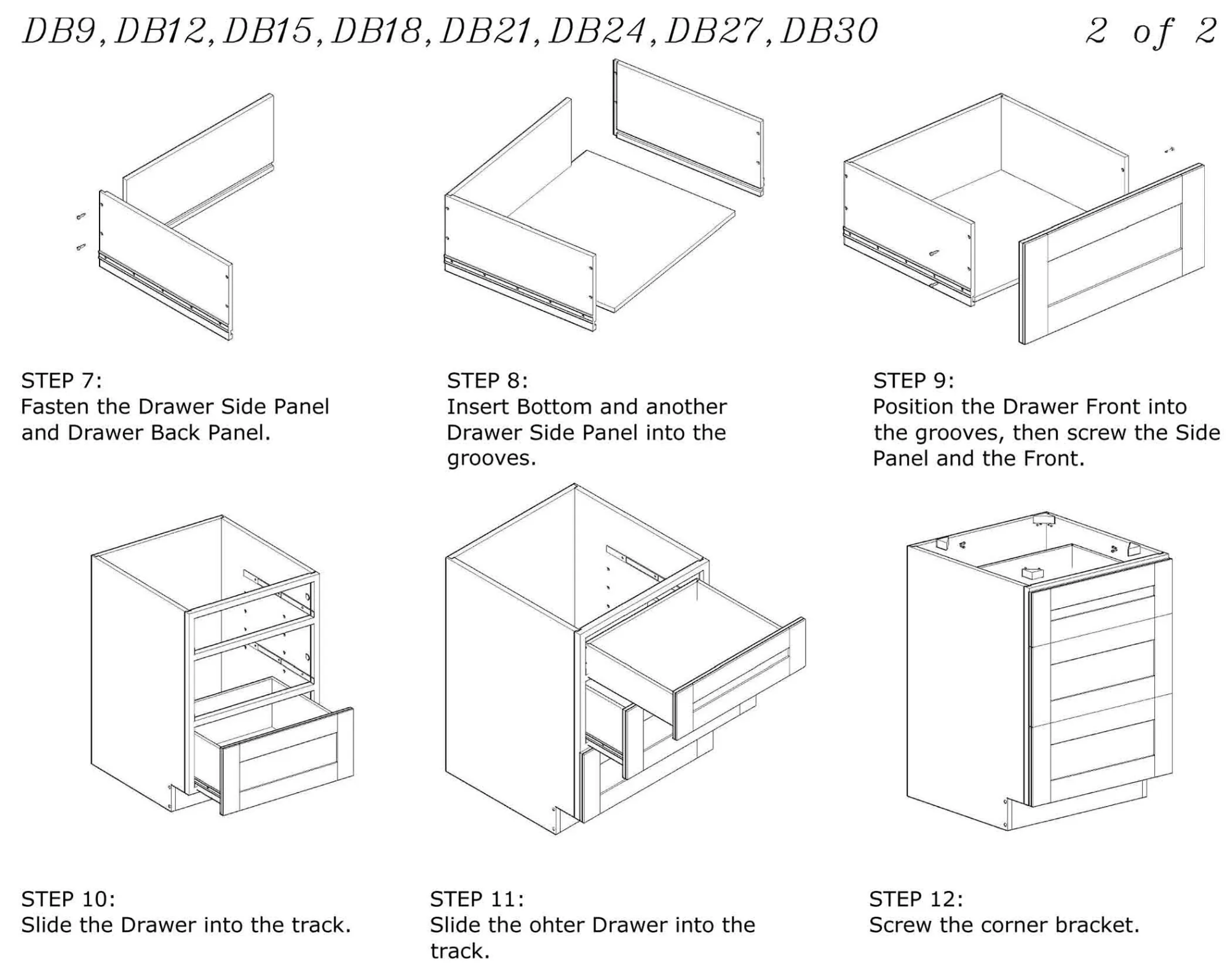 DB9, DB12, DB15, DB18, DB21, DB24, DB27, DB30

2 of 2

STEP 7:
Fasten the Drawer Side Panel and Drawer Back Panel.

STEP 8:
Insert Bottom and another Drawer Side Panel into the grooves.

STEP 9:
Position the Drawer Front into the grooves, then screw the Side Panel and the Front.

STEP 10:
Slide the Drawer into the track.

STEP 11:
Slide the ohter Drawer into the track.

STEP 12:
Screw the corner bracket.